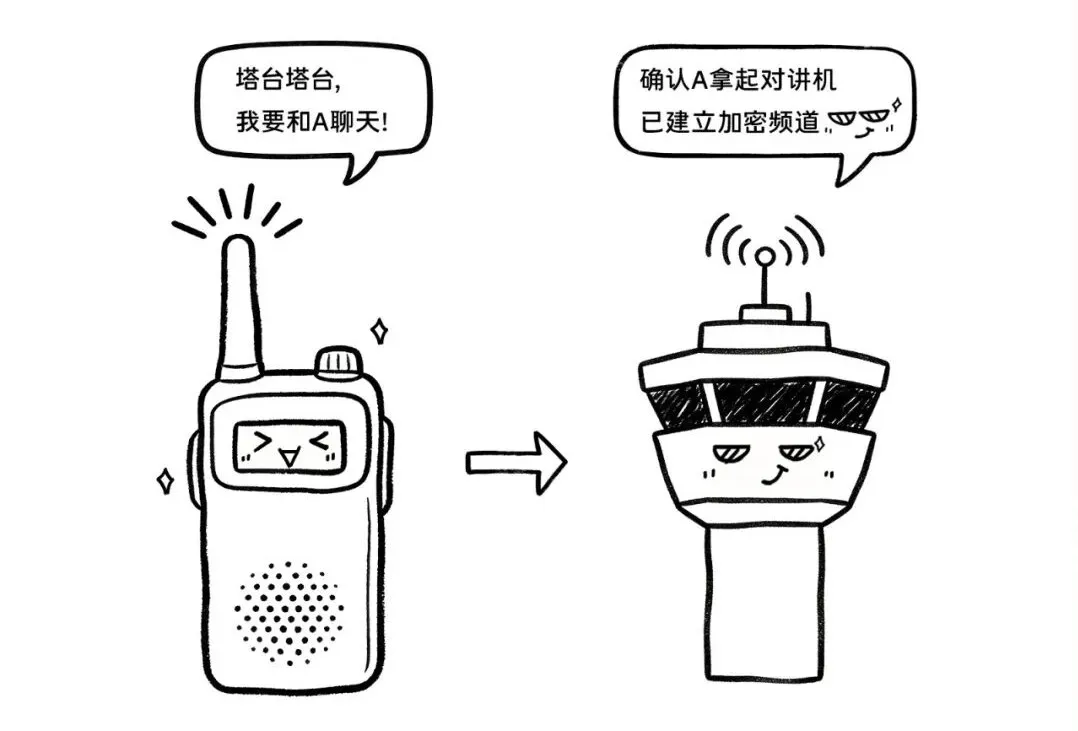 塔台塔台，
我要和A聊天！

确认A拿起对讲机
已建立加密频道